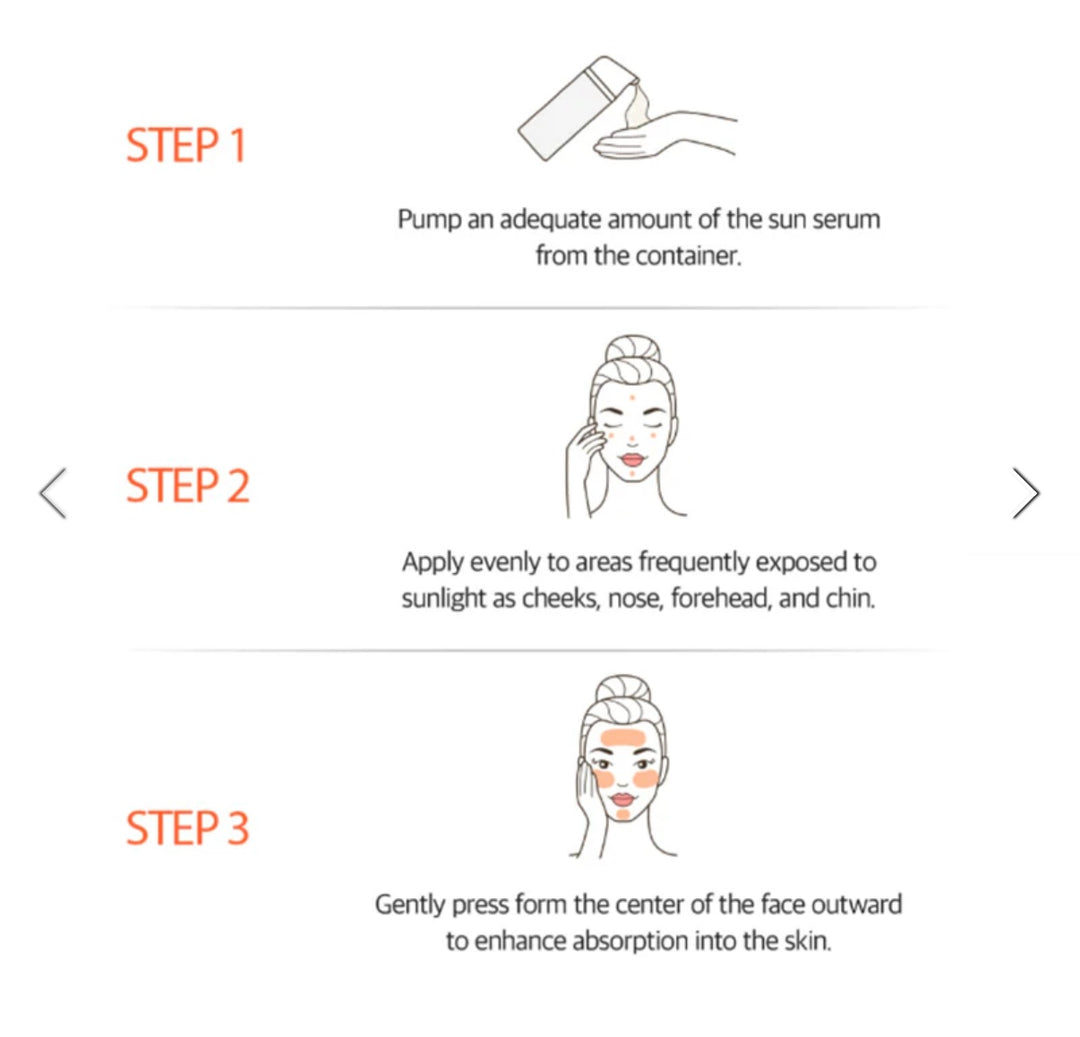 STEP 1

Pump an adequate amount of the sun serum from the container.

STEP 2

Apply evenly to areas frequently exposed to sunlight as cheeks, nose, forehead, and chin.

STEP 3

Gently press form the center of the face outward to enhance absorption into the skin.