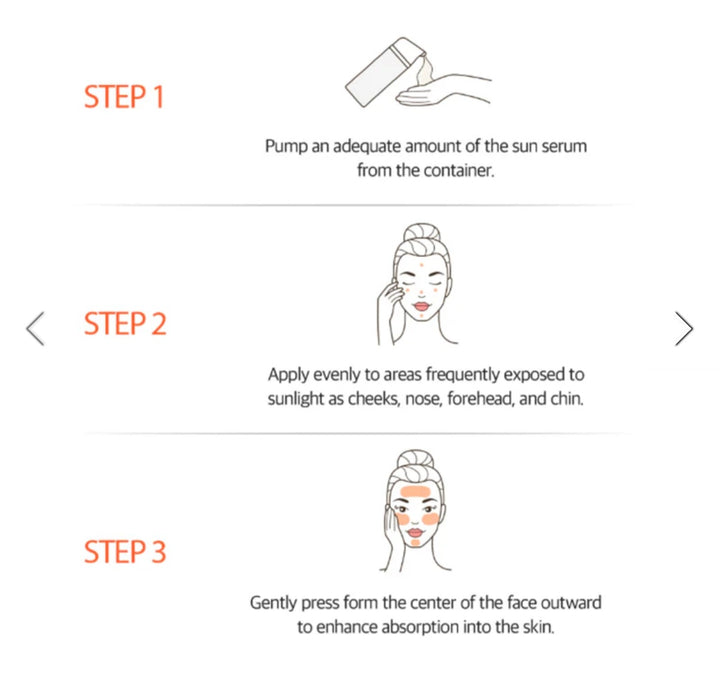 STEP 1

Pump an adequate amount of the sun serum from the container.

STEP 2

Apply evenly to areas frequently exposed to sunlight as cheeks, nose, forehead, and chin.

STEP 3

Gently press form the center of the face outward to enhance absorption into the skin.